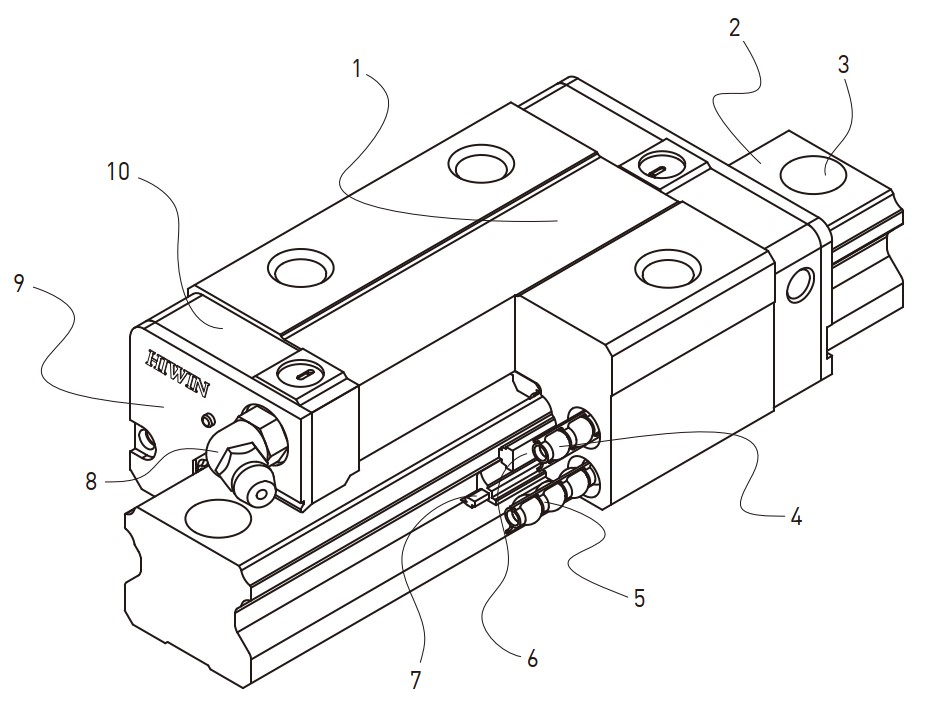 1
2
3
10
9
HIWIN
8
4
5
6
7