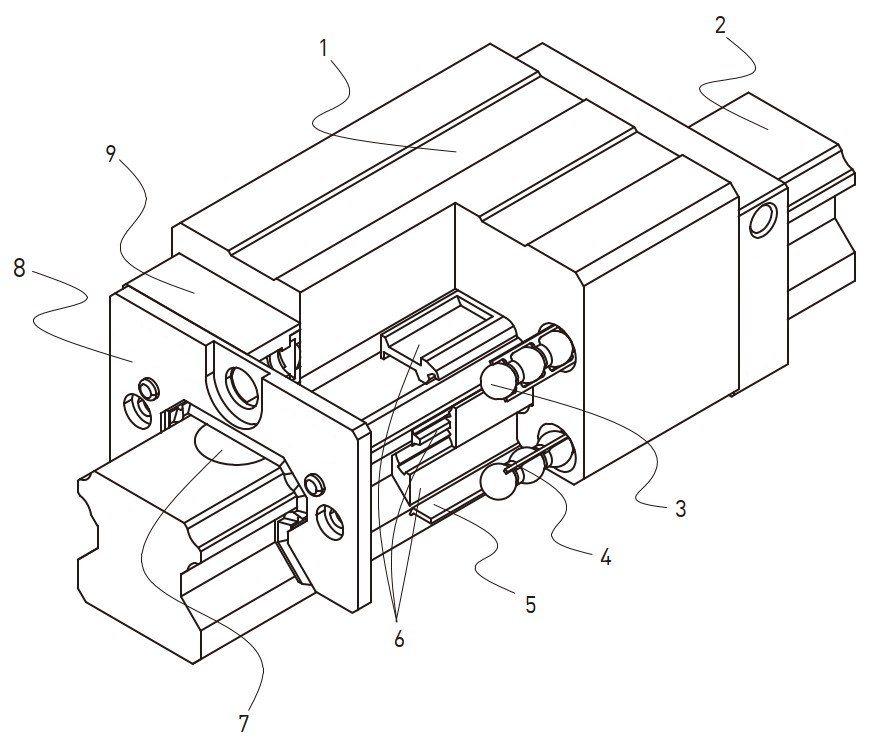 1
2
9
8
3
4
5
6
7