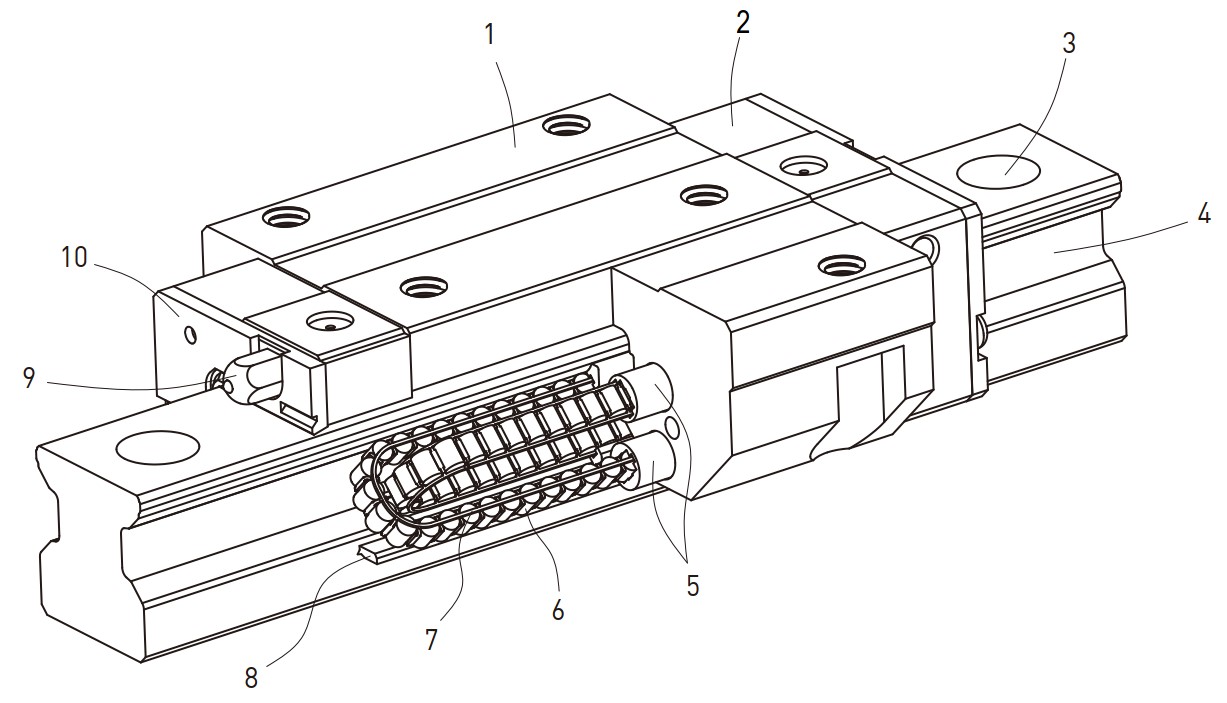 1
2
3
4
10
9
5
6
7
8